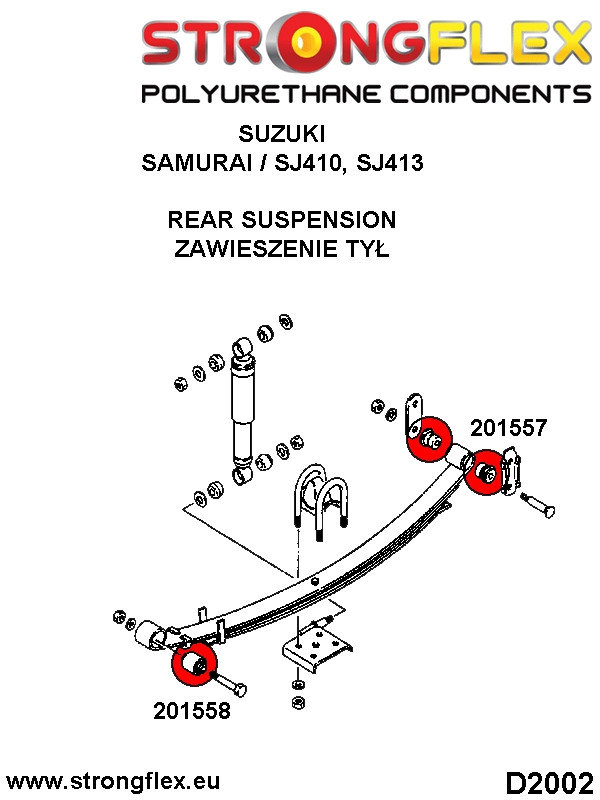 STRONGFLEX
POLYURETHANE COMPONENTS

SUZUKI
SAMURAI / SJ410, SJ413

REAR SUSPENSION
ZAWIESZENIE TYŁ

201557

201558

www.strongflex.eu

D2002