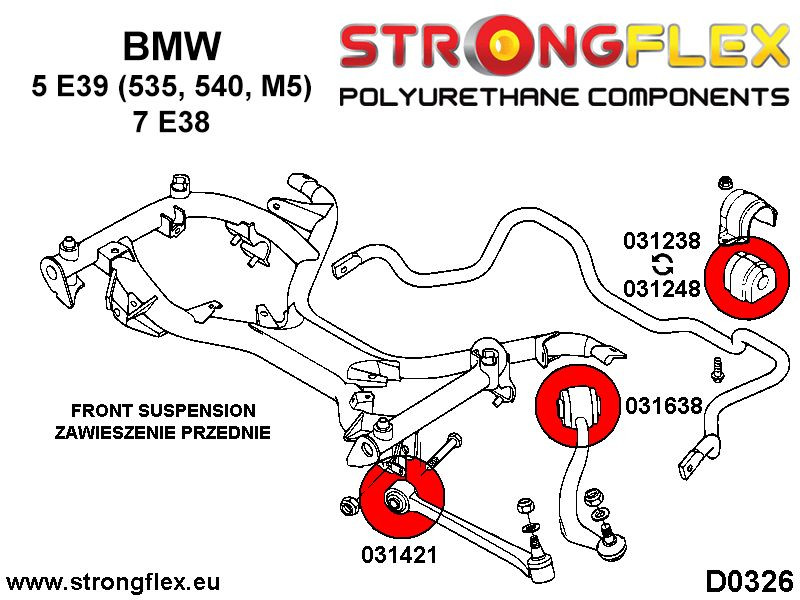 BMW
5 E39 (535, 540, M5)
7 E38

STRONGFLEX
POLYURETHANE COMPONENTS

031238
031248

031638

FRONT SUSPENSION
ZAWIESZENIE PRZEDNIE

031421

www.strongflex.eu

D0326