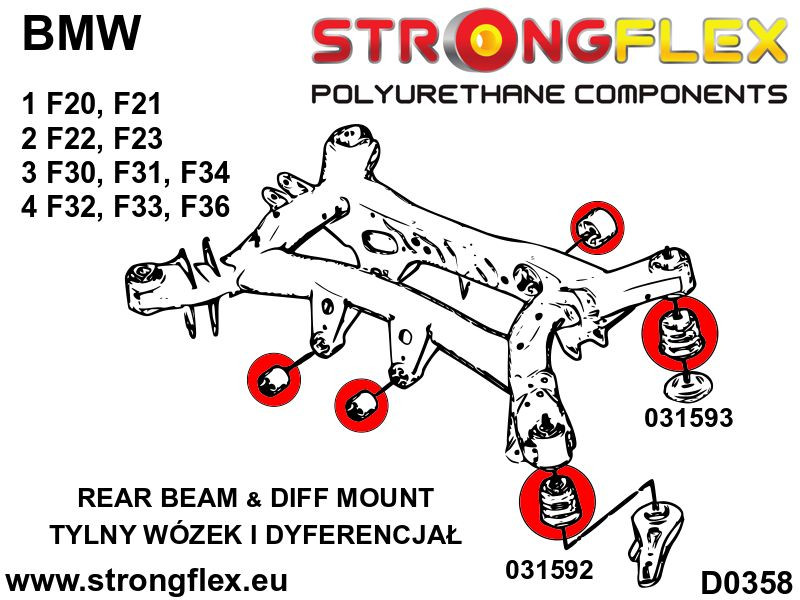 BMW

STRONGFLEX
POLYURETHANE COMPONENTS

1 F20, F21
2 F22, F23
3 F30, F31, F34
4 F32, F33, F36

031593

REAR BEAM & DIFF MOUNT
TYLNY WÓZEK I DYFERENCJAŁ

031592

www.strongflex.eu

D0358