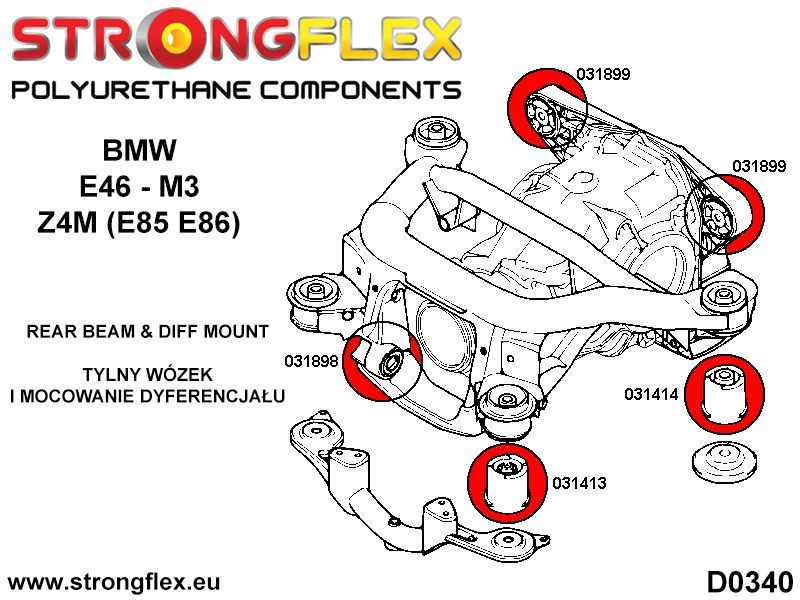 STRONGFLEX
POLYURETHANE COMPONENTS

BMW
E46 - M3
Z4M (E85 E86)

REAR BEAM & DIFF MOUNT

TYLNY WÓZEK
I MOCOWANIE DYFERENCJAŁU

031899

031899

031898

031414

031413

www.strongflex.eu

D0340