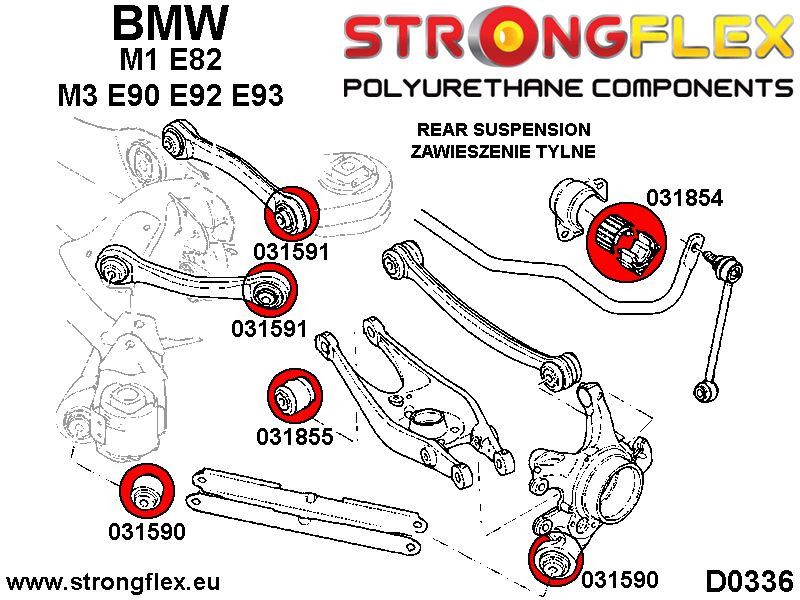 BMW
M1 E82
M3 E90 E92 E93

STRONGFLEX
POLYURETHANE COMPONENTS

REAR SUSPENSION
ZAWIESZENIE TYLNE

031854

031591

031591

031855

031590

031590

www.strongflex.eu

D0336