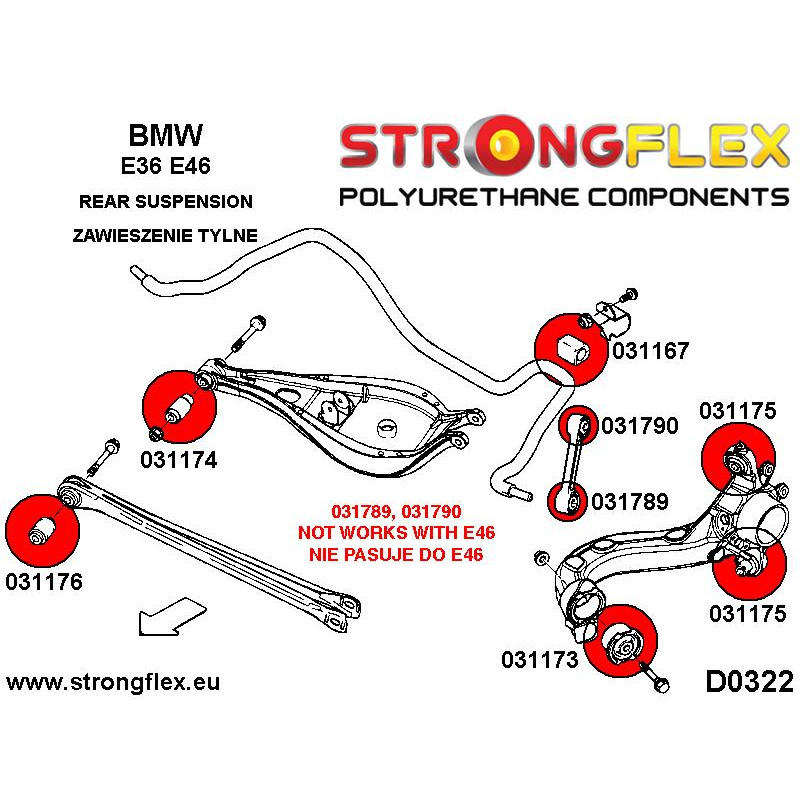 BMW
E36 E46
REAR SUSPENSION
ZAWIESZENIE TYLNE

STRONGFLEX
POLYURETHANE COMPONENTS

031167

031174

031790

031175

031789

031789, 031790
NOT WORKS WITH E46
NIE PASUJE DO E46

031176

031175

031173

www.strongflex.eu

D0322